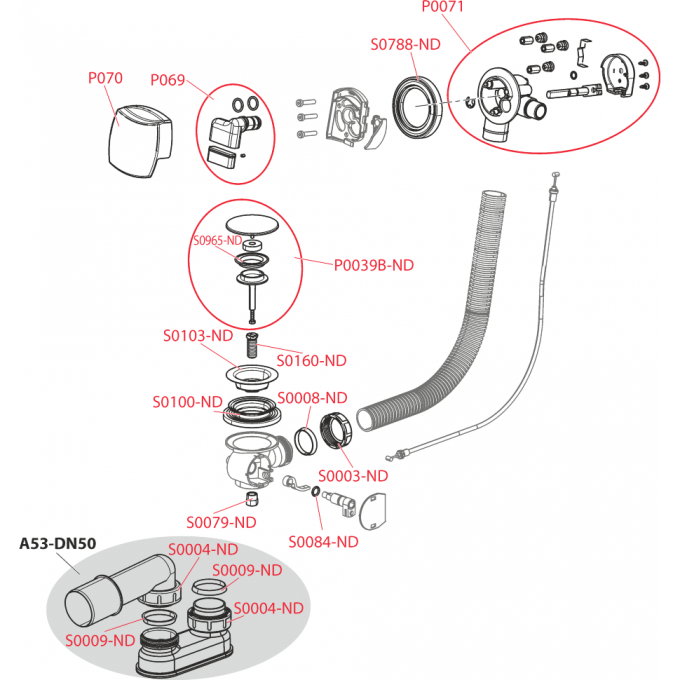 P0071

S0788-ND

P070

P069

S0965-ND

P0039B-ND

S0103-ND

S0160-ND

S0100-ND

S0008-ND

S0003-ND

S0079-ND

S0084-ND

A53-DN50

S0004-ND

S0009-ND

S0004-ND

S0009-ND