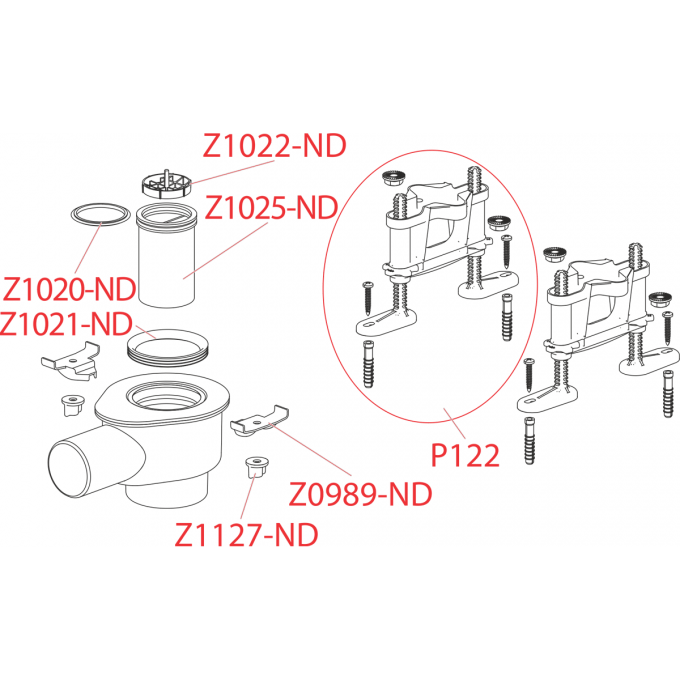 Z1022-ND
Z1025-ND
Z1020-ND
Z1021-ND
P122
Z0989-ND
Z1127-ND