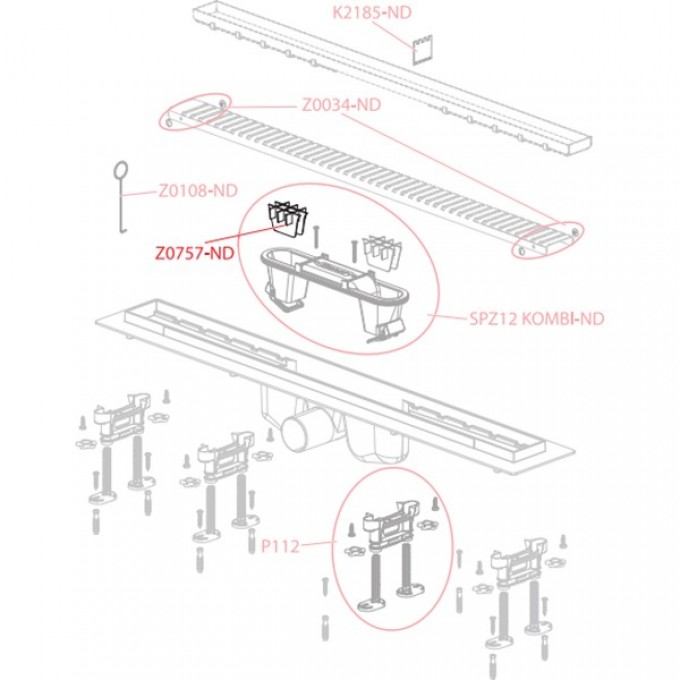 K2185-ND

Z0034-ND

Z0108-ND

Z0757-ND

SPZ12 KOMBI-ND

P112