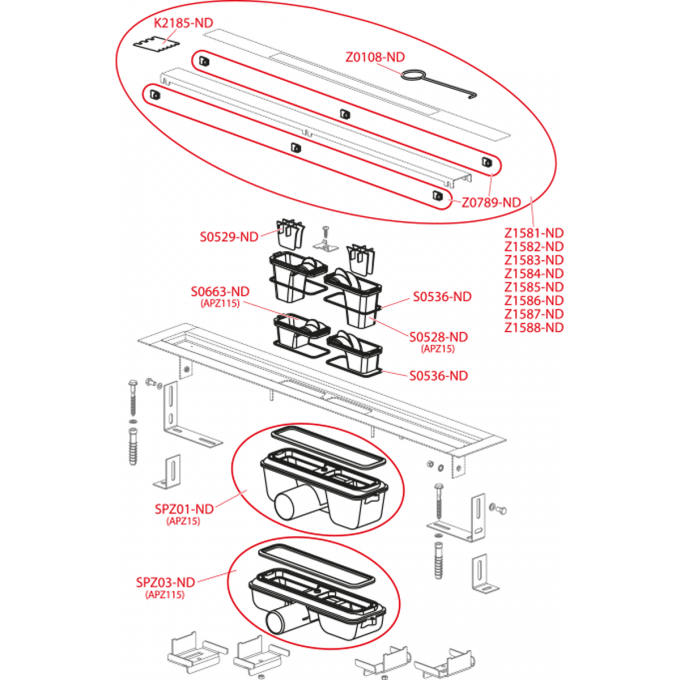 K2185-ND
Z0108-ND
Z0789-ND
Z1581-ND
Z1582-ND
Z1583-ND
Z1584-ND
Z1585-ND
Z1586-ND
Z1587-ND
Z1588-ND
S0529-ND
S0663-ND
(APZ115)
S0536-ND
S0528-ND
(APZ15)
S0536-ND
SPZ01-ND
(APZ15)
SPZ03-ND
(APZ115)