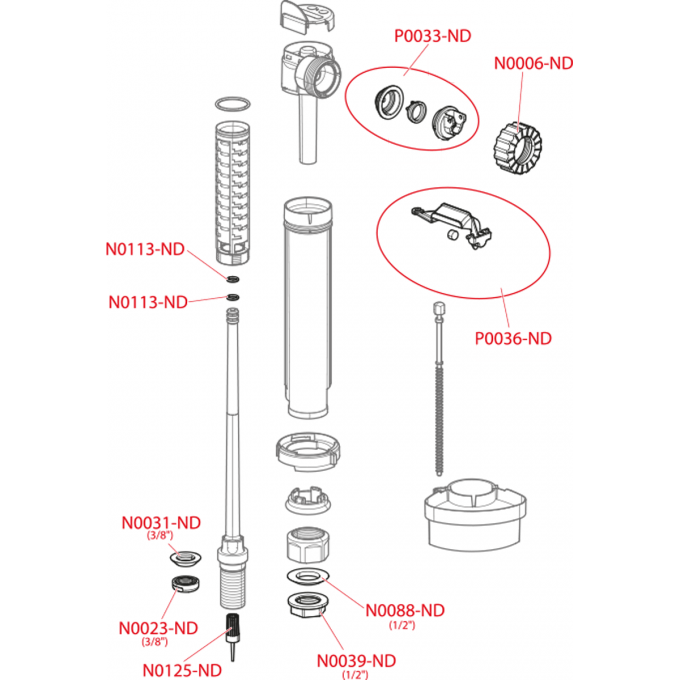 P0033-ND

N0006-ND

N0113-ND

N0113-ND

P0036-ND

N0031-ND
(3/8")

N0023-ND
(3/8")

N0125-ND

N0088-ND
(1/2")

N0039-ND
(1/2")