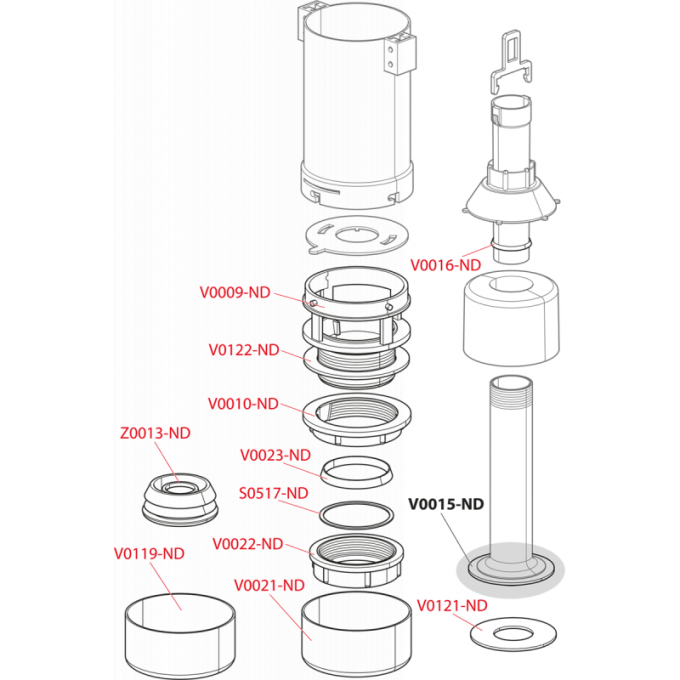 V0016-ND

V0009-ND

V0122-ND

V0010-ND

Z0013-ND

V0023-ND

S0517-ND

V0015-ND

V0022-ND

V0119-ND

V0021-ND

V0121-ND